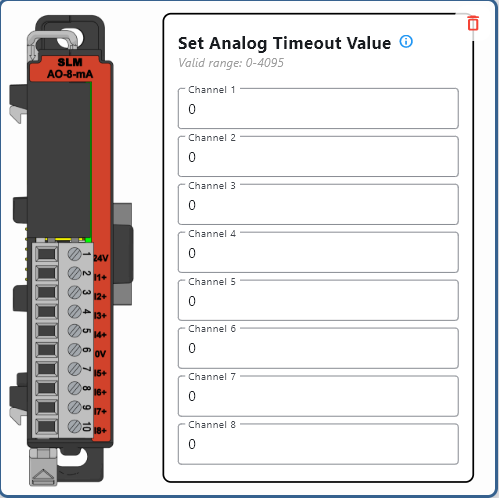 SLM
AO-8-mA

1 24V
2 I1+
3 I2+
4 I3+
5 I4+
6 0V
7 I5+
8 I6+
9 I7+
10 I8+

Set Analog Timeout Value
Valid range: 0-4095

Channel 1
0
Channel 2
0
Channel 3
0
Channel 4
0
Channel 5
0
Channel 6
0
Channel 7
0
Channel 8
0